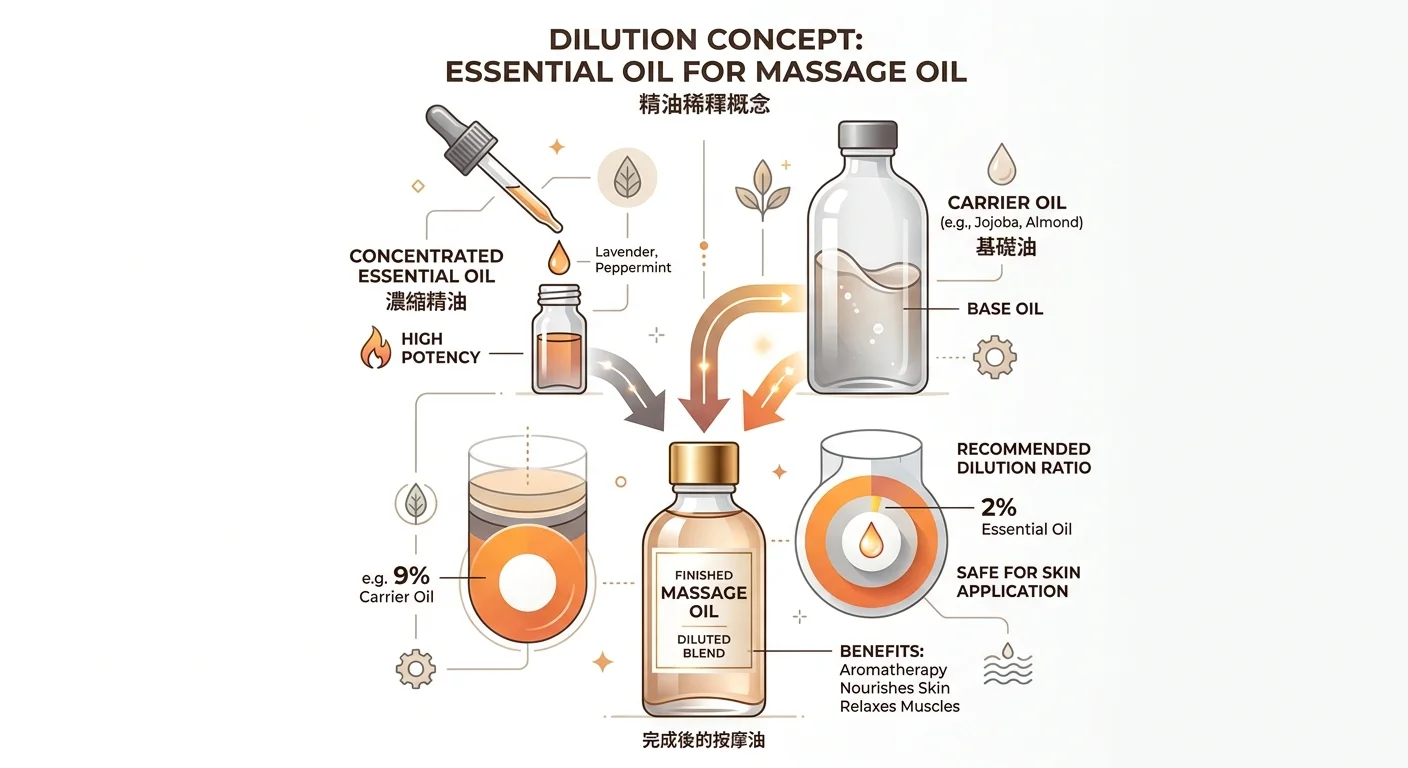 DILUTION CONCEPT:
ESSENTIAL OIL FOR MASSAGE OIL
精油稀釋概念

CONCENTRATED ESSENTIAL OIL
濃縮精油

Lavender, Peppermint

HIGH POTENCY

CARRIER OIL
(e.g., Jojoba, Almond)
基礎油

BASE OIL

e.g. 9%
Carrier Oil

FINISHED
MASSAGE OIL
DILUTED BLEND

RECOMMENDED DILUTION RATIO

2%
Essential Oil

SAFE FOR SKIN APPLICATION

BENEFITS:
Aromatherapy
Nourishes Skin
Relaxes Muscles

完成後的按摩油